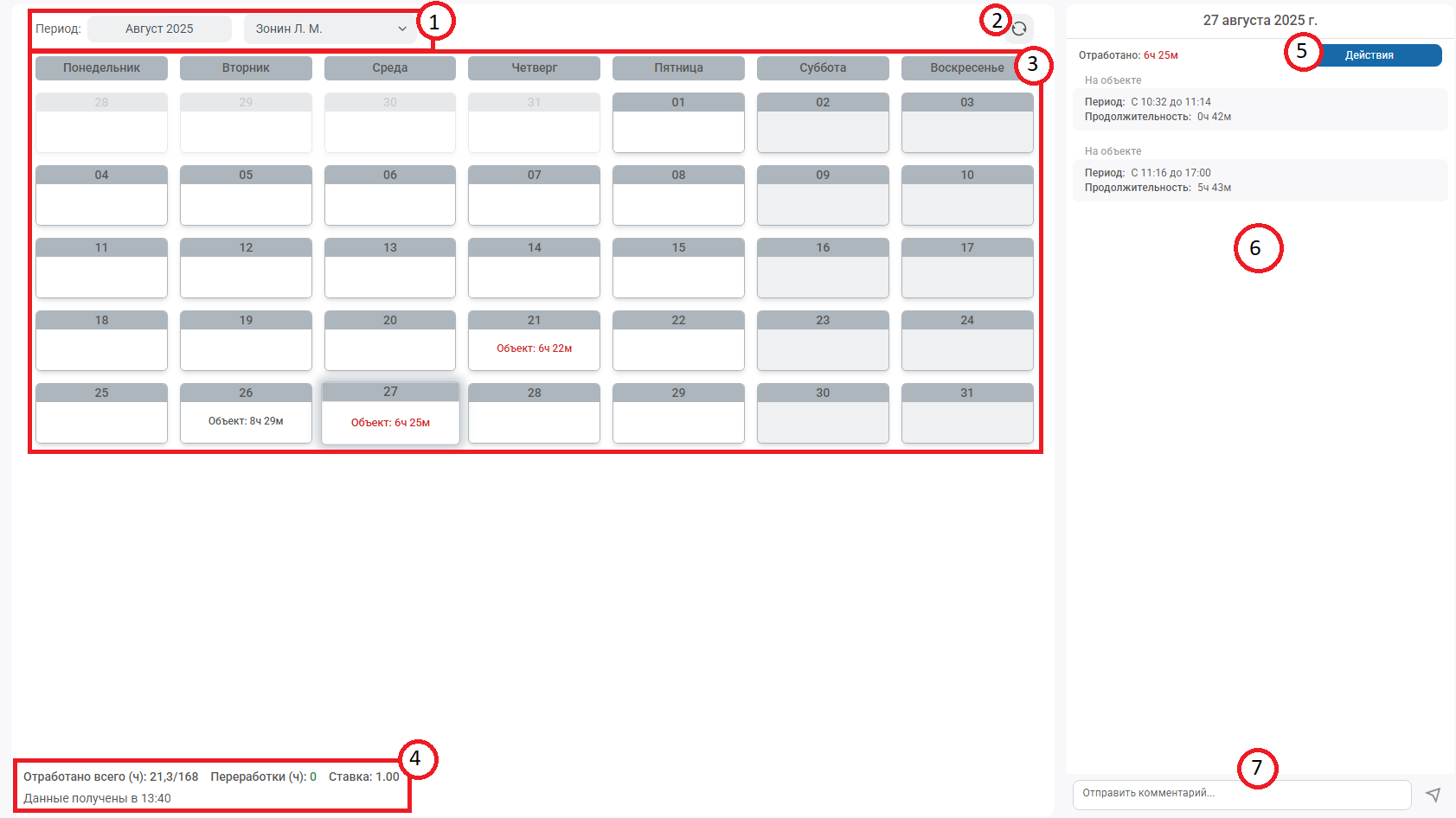 Период: Август 2025 Зонин Л. М.

1

2

3

| Понедельник | Вторник | Среда | Четверг | Пятница | Суббота | Воскресенье |
|---|---|---|---|---|---|---|
| 28 | 29 | 30 | 31 | 01 | 02 | 03 |
| 04 | 05 | 06 | 07 | 08 | 09 | 10 |
| 11 | 12 | 13 | 14 | 15 | 16 | 17 |
| 18 | 19 | 20 | 21 Объект: 6ч 22м | 22 | 23 | 24 |
| 25 | 26 Объект: 8ч 29м | 27 Объект: 6ч 25м | 28 | 29 | 30 | 31 |

4

Отработано всего (ч): 21,3/168 Переработки (ч): 0 Ставка: 1.00

Данные получены в 13:40

27 августа 2025 г.

Отработано: 6ч 25м

5

Действия

На объекте

Период: С 10:32 до 11:14
Продолжительность: 0ч 42м

На объекте

Период: С 11:16 до 17:00
Продолжительность: 5ч 43м

6

7

Отправить комментарий...